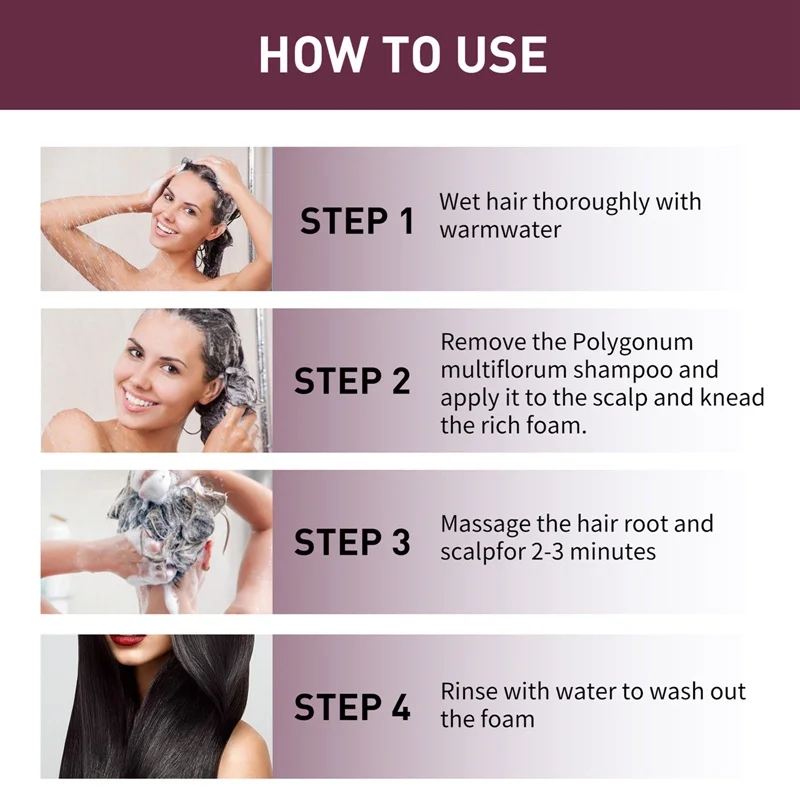 HOW TO USE

STEP 1
Wet hair thoroughly with warmwater

STEP 2
Remove the Polygonum multiflorum shampoo and apply it to the scalp and knead the rich foam.

STEP 3
Massage the hair root and scalpfor 2-3 minutes

STEP 4
Rinse with water to wash out the foam